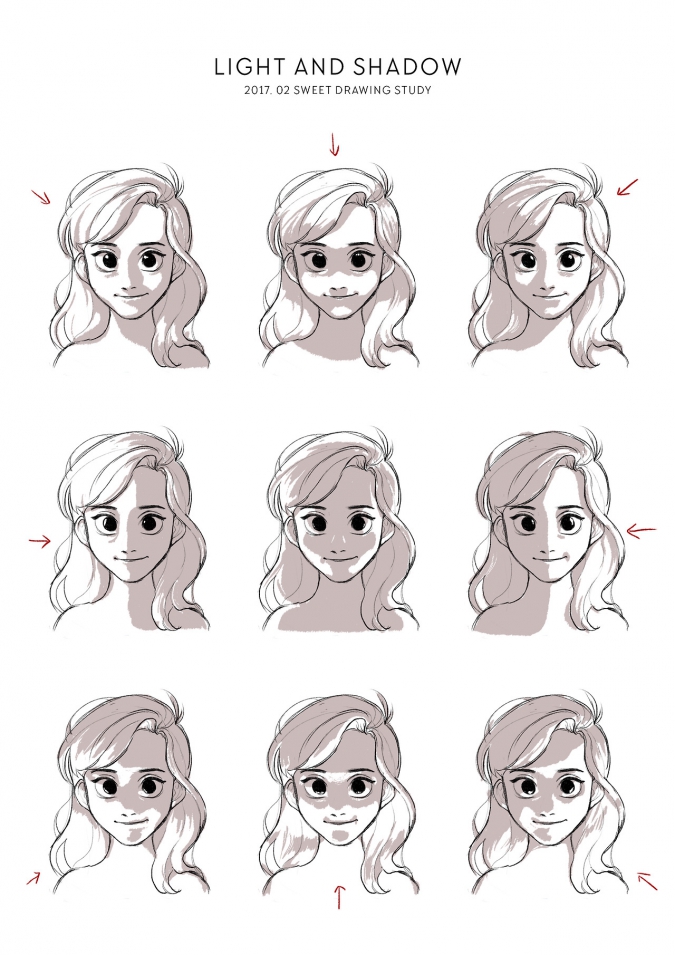 LIGHT AND SHADOW
2017. 02 SWEET DRAWING STUDY