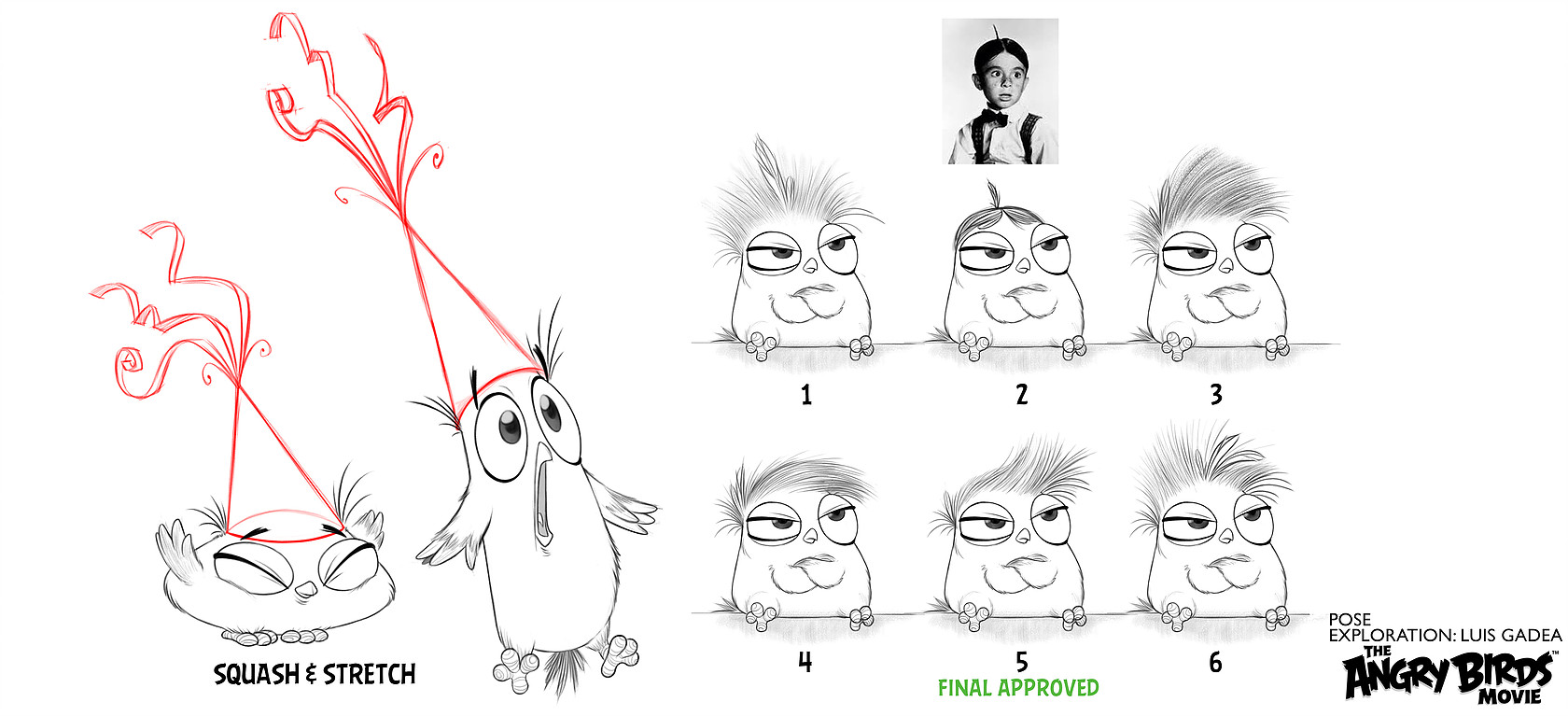 SQUASH & STRETCH

1

2

3

4

5

FINAL APPROVED

6

POSE
EXPLORATION: LUIS GADEA

THE ANGRY BIRDS™ MOVIE