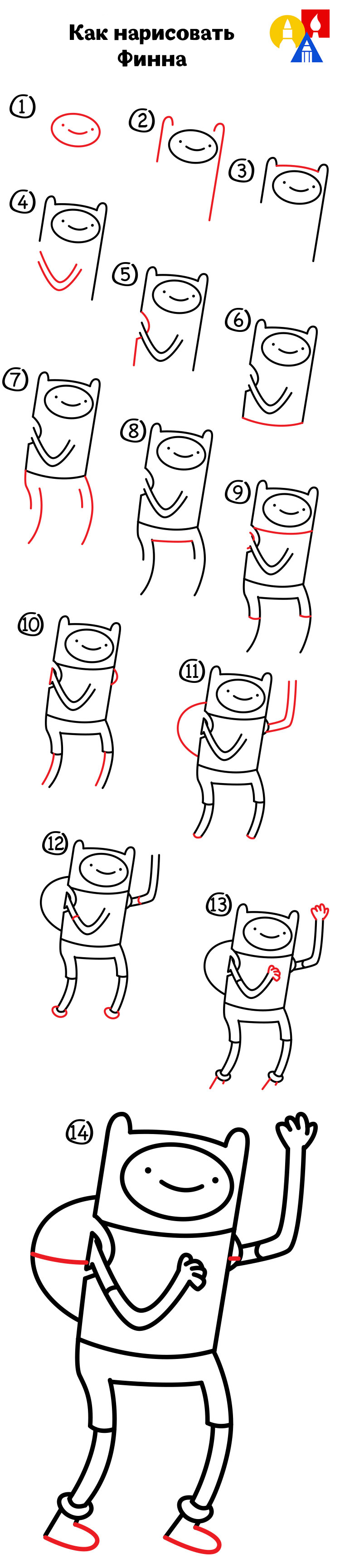 Как нарисовать Финна

1
2
3
4
5
6
7
8
9
10
11
12
13
14