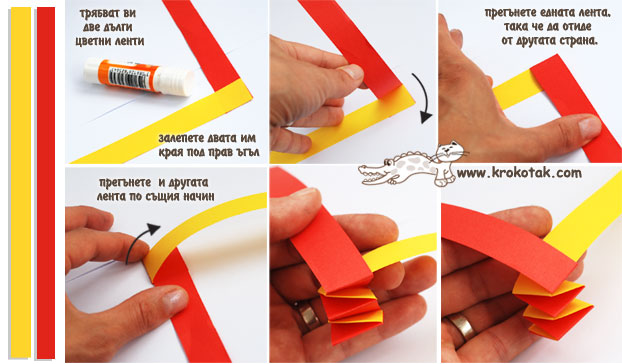 трябват ви две дълги цветни ленти

залепете двата им края под прав ъгъл

прегънете едната лента, така че да отиде от другата страна.

www.krokotak.com

прегънете и другата лента по същия начин