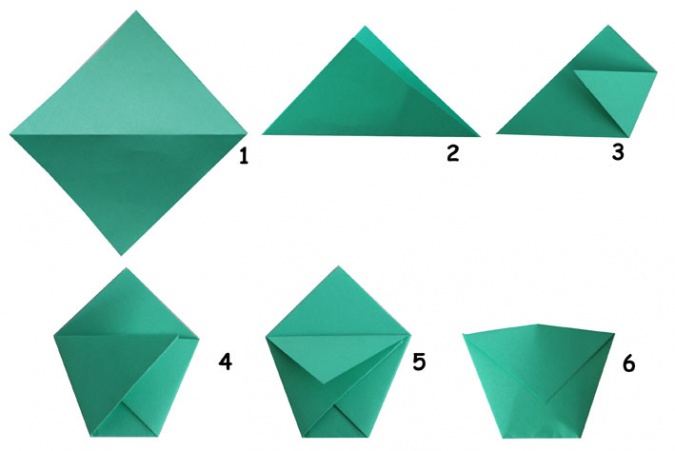 1

2

3

4

5

6