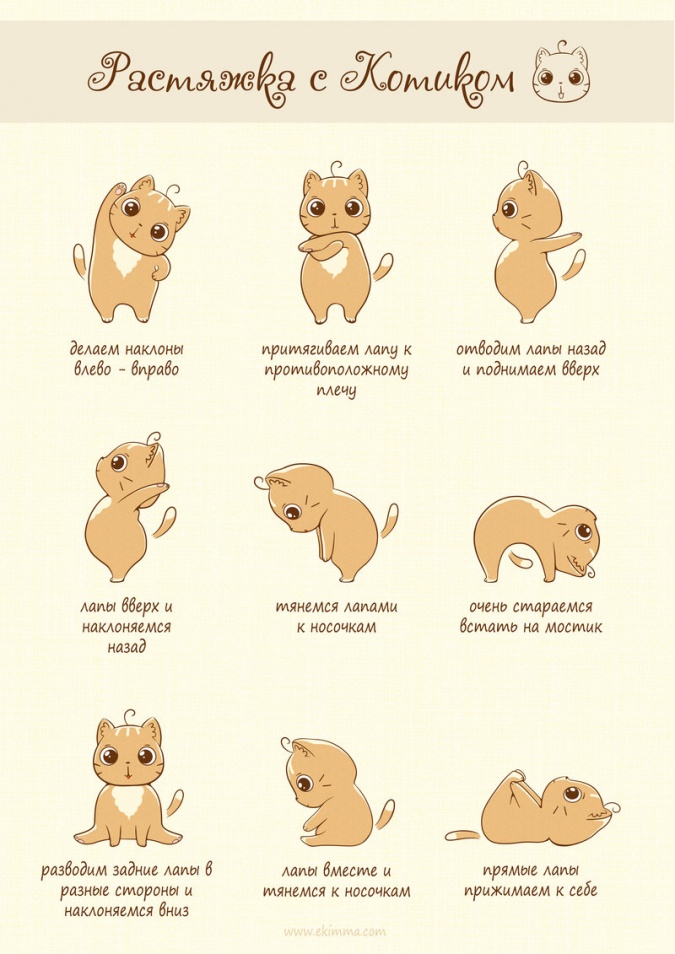 Растяжка с Котиком

делаем наклоны влево - вправо

притягиваем лапу к противоположному плечу

отводим лапы назад и поднимаем вверх

лапы вверх и наклоняемся назад

тянемся лапами к носочкам

очень стараемся встать на мостик

разводим задние лапы в разные стороны и наклоняемся вниз

лапы вместе и тянемся к носочкам

прямые лапы прижимаем к себе

www.ekimma.com